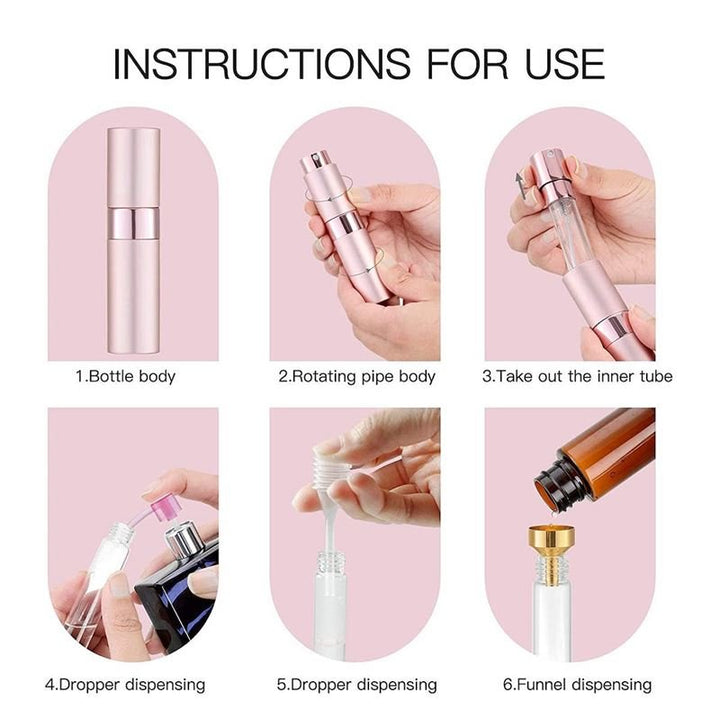 INSTRUCTIONS FOR USE

1.Bottle body

2.Rotating pipe body

3.Take out the inner tube

4.Dropper dispensing

5.Dropper dispensing

6.Funnel dispensing