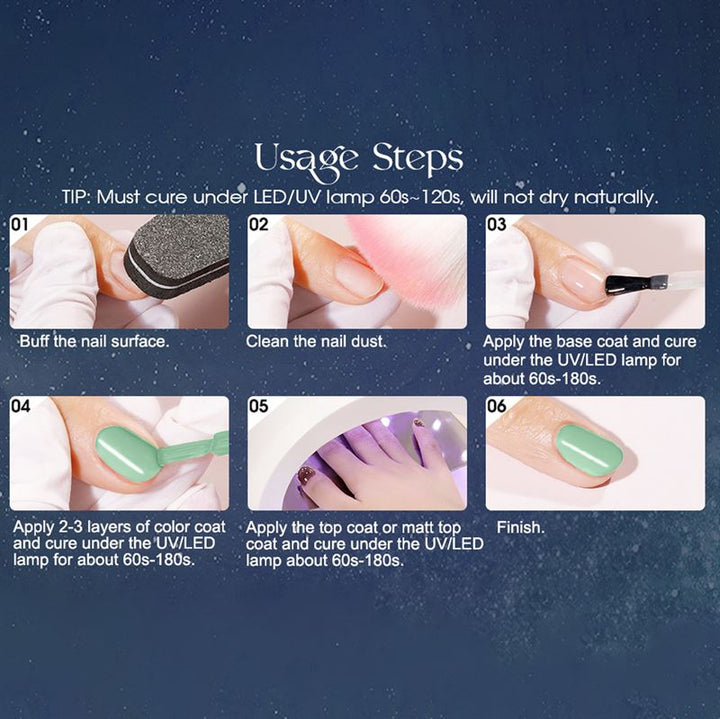 Usage Steps

TIP: Must cure under LED/UV lamp 60s~120s, will not dry naturally.

01

Buff the nail surface.

02

Clean the nail dust.

03

Apply the base coat and cure under the UV/LED lamp for about 60s-180s.

04

Apply 2-3 layers of color coat and cure under the UV/LED lamp for about 60s-180s.

05

Apply the top coat or matt top coat and cure under the UV/LED lamp about 60s-180s.

06

Finish.