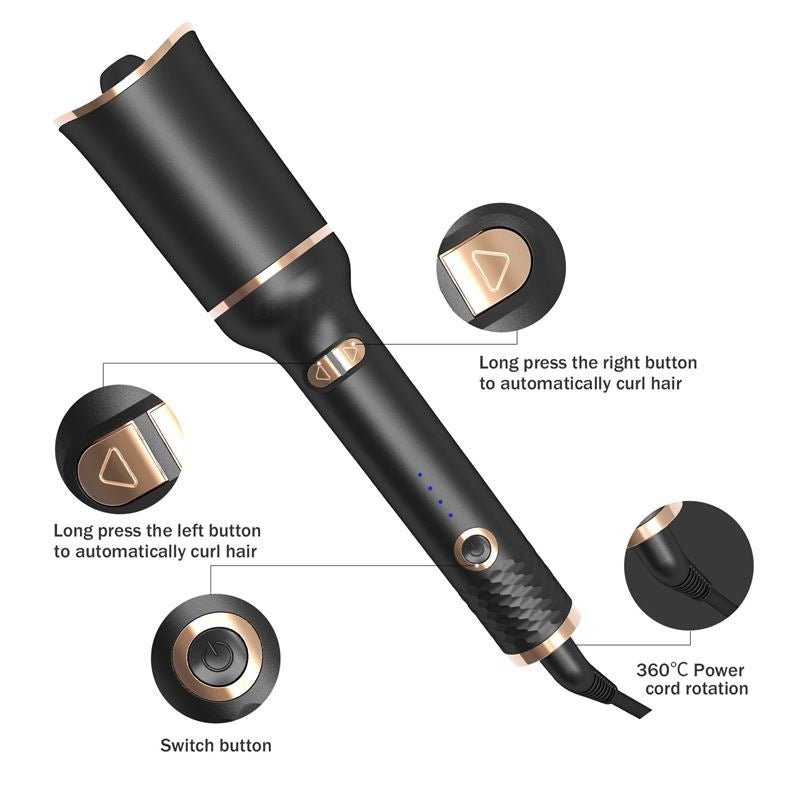 Long press the right button to automatically curl hair

Long press the left button to automatically curl hair

Switch button

360℃ Power cord rotation